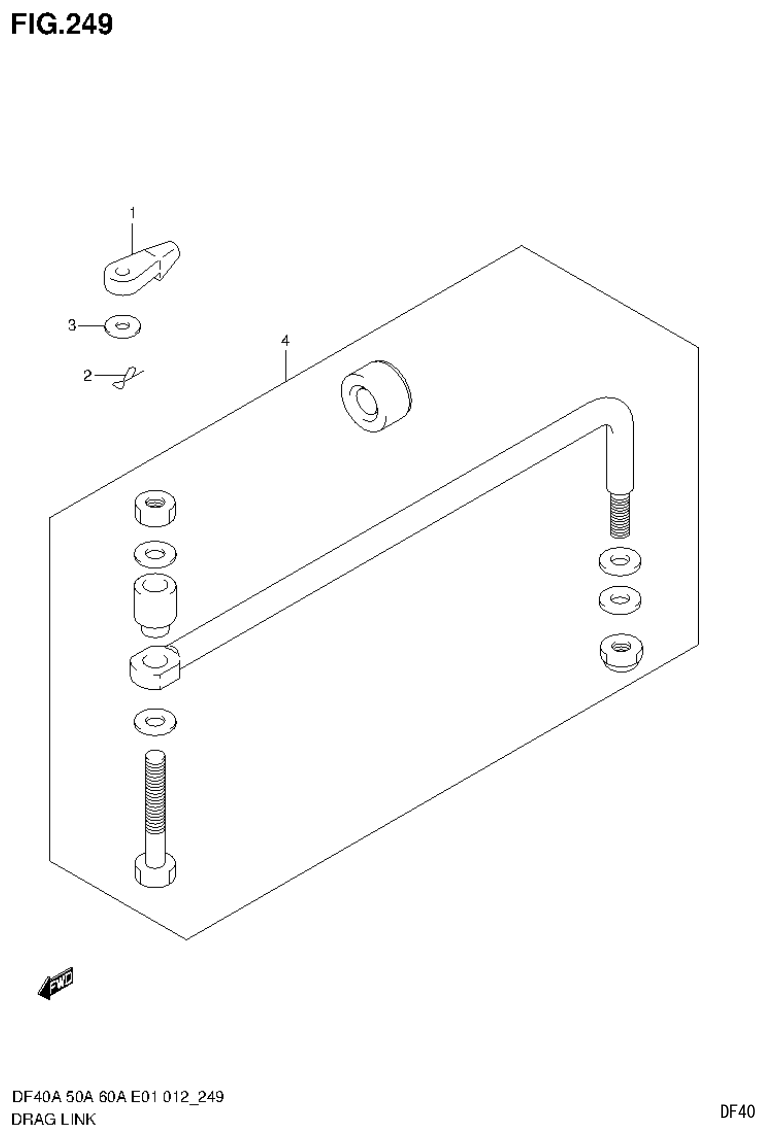 FIG.249

1

3

2

4

FWD

DF40A 50A 60A E01 012_249
DRAG LINK

DF40